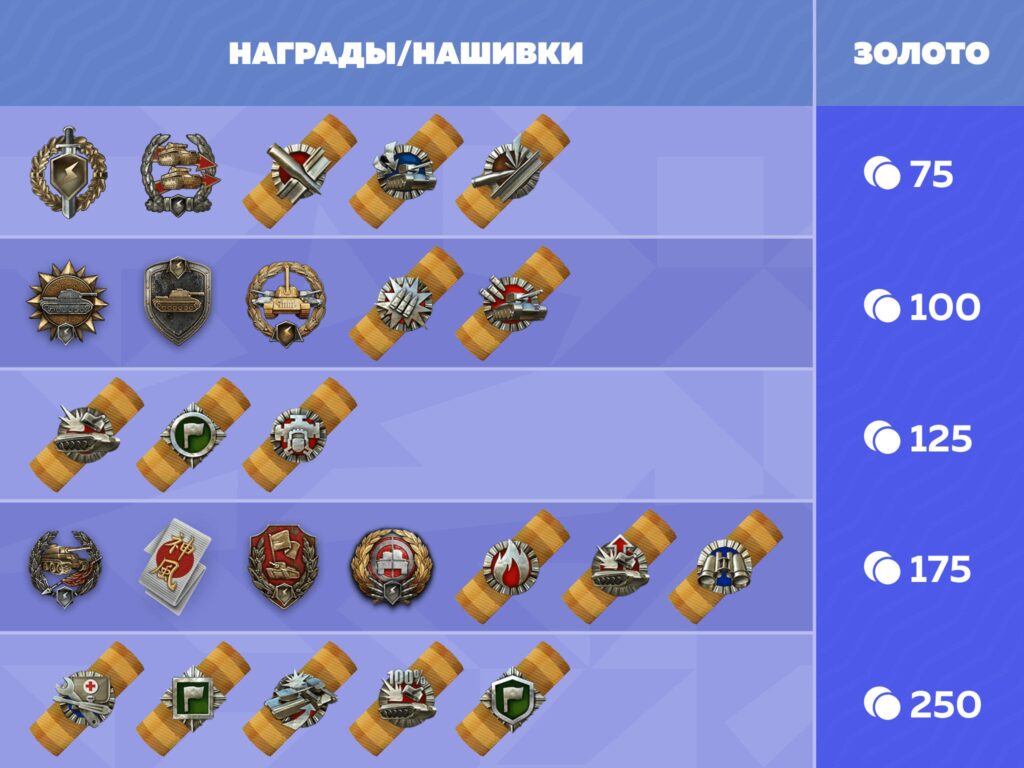 | НАГРАДЫ/НАШИВКИ | ЗОЛОТО |
|---|---|
| | 75 |
| | 100 |
| | 125 |
| 神風 | 175 |
| 100% | 250 |